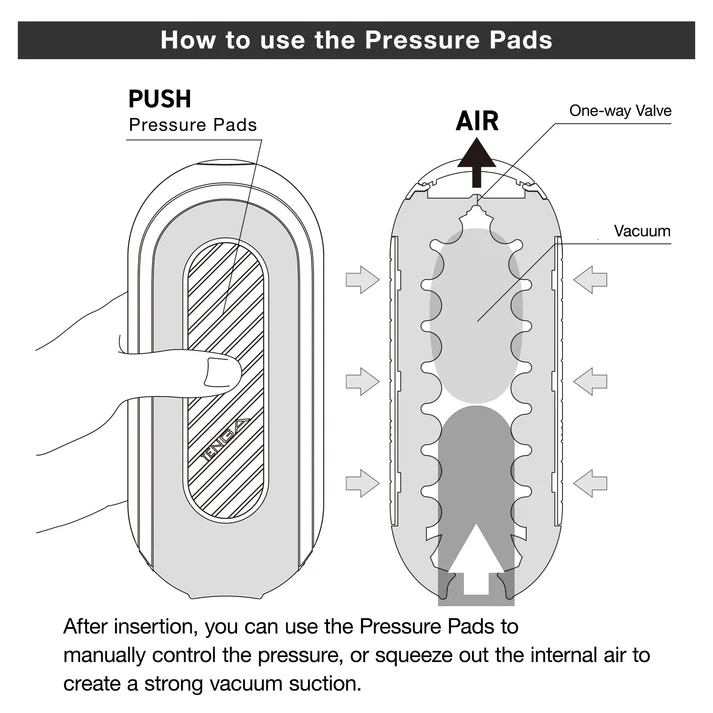 How to use the Pressure Pads

PUSH
Pressure Pads

TENGA

AIR

One-way Valve

Vacuum

After insertion, you can use the Pressure Pads to manually control the pressure, or squeeze out the internal air to create a strong vacuum suction.